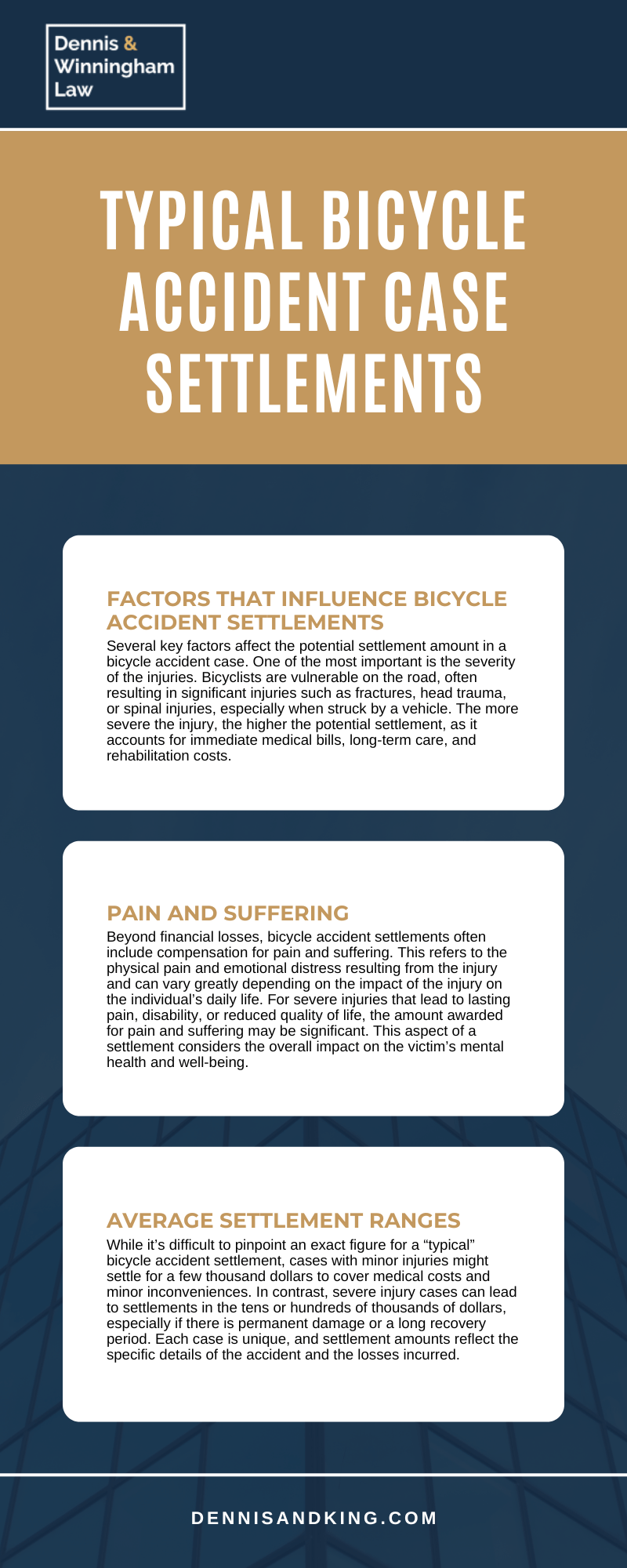 Dennis & Winningham Law

TYPICAL BICYCLE ACCIDENT CASE SETTLEMENTS

FACTORS THAT INFLUENCE BICYCLE ACCIDENT SETTLEMENTS

Several key factors affect the potential settlement amount in a bicycle accident case. One of the most important is the severity of the injuries. Bicyclists are vulnerable on the road, often resulting in significant injuries such as fractures, head trauma, or spinal injuries, especially when struck by a vehicle. The more severe the injury, the higher the potential settlement, as it accounts for immediate medical bills, long-term care, and rehabilitation costs.

PAIN AND SUFFERING

Beyond financial losses, bicycle accident settlements often include compensation for pain and suffering. This refers to the physical pain and emotional distress resulting from the injury and can vary greatly depending on the impact of the injury on the individual's daily life. For severe injuries that lead to lasting pain, disability, or reduced quality of life, the amount awarded for pain and suffering may be significant. This aspect of a settlement considers the overall impact on the victim's mental health and well-being.

AVERAGE SETTLEMENT RANGES

While it's difficult to pinpoint an exact figure for a "typical" bicycle accident settlement, cases with minor injuries might settle for a few thousand dollars to cover medical costs and minor inconveniences. In contrast, severe injury cases can lead to settlements in the tens or hundreds of thousands of dollars, especially if there is permanent damage or a long recovery period. Each case is unique, and settlement amounts reflect the specific details of the accident and the losses incurred.

DENNISANDKING.COM